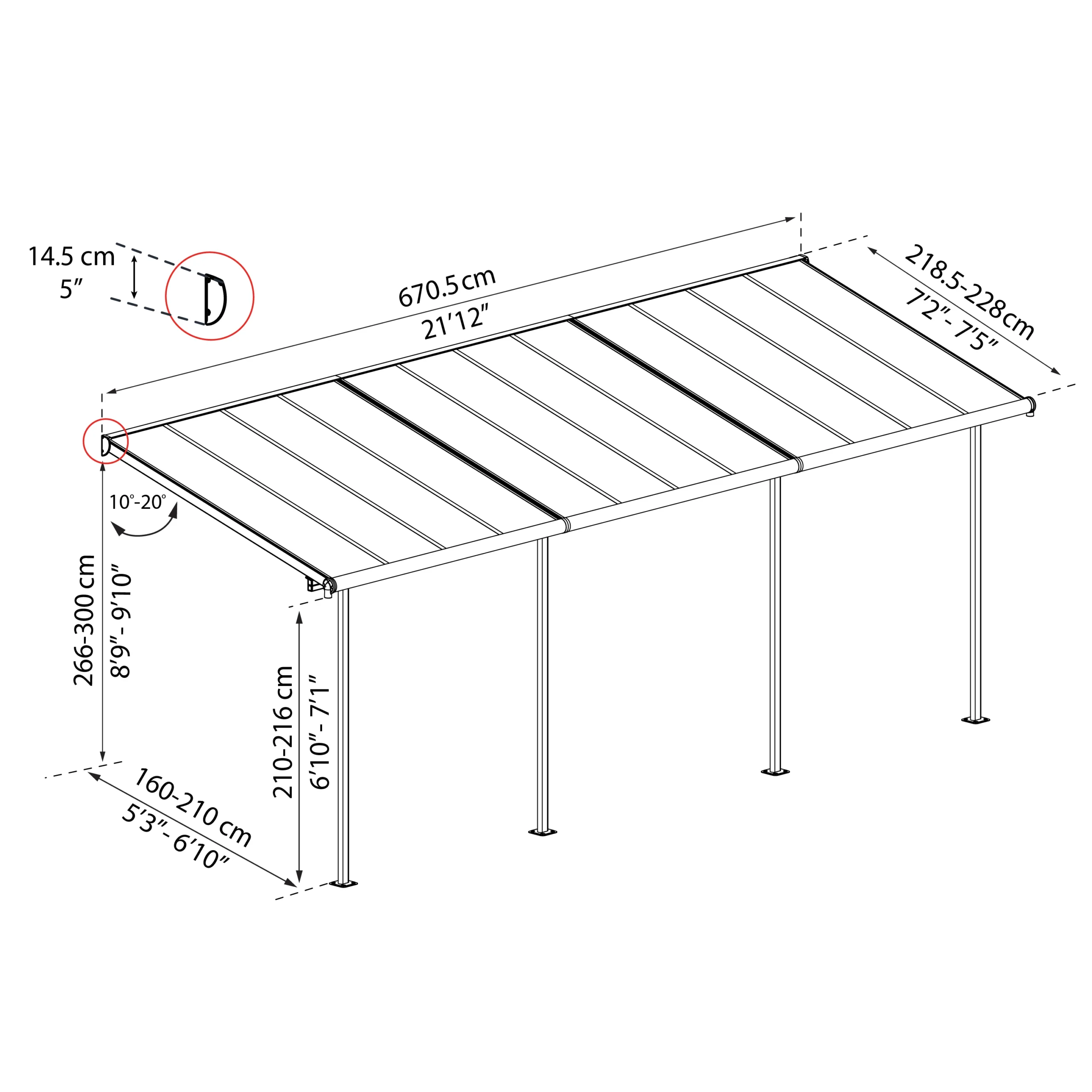 14.5 cm
5″

670.5 cm
21′12″

218.5-228 cm
7′2″- 7′5″

10°-20°

266-300 cm
8′9″- 9′10″

210-216 cm
6′10″- 7′1″

160-210 cm
5′3″- 6′10″